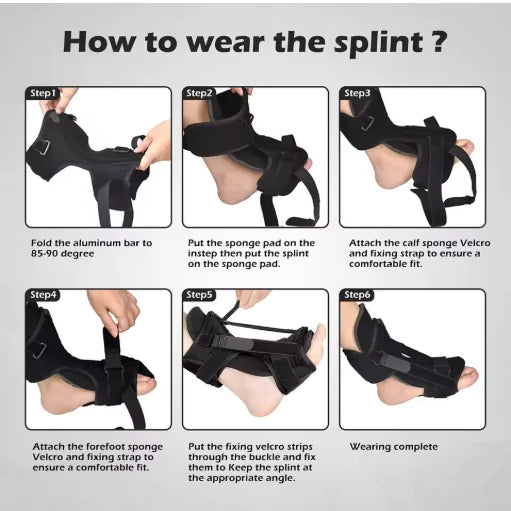 How to wear the splint ?

Step1

Fold the aluminum bar to 85-90 degree

Step2

Put the sponge pad on the instep then put the splint on the sponge pad.

Step3

Attach the calf sponge Velcro and fixing strap to ensure a comfortable fit.

Step4

Attach the forefoot sponge Velcro and fixing strap to ensure a comfortable fit.

Step5

Put the fixing velcro strips through the buckle and fix them to Keep the splint at the appropriate angle.

Step6

Wearing complete